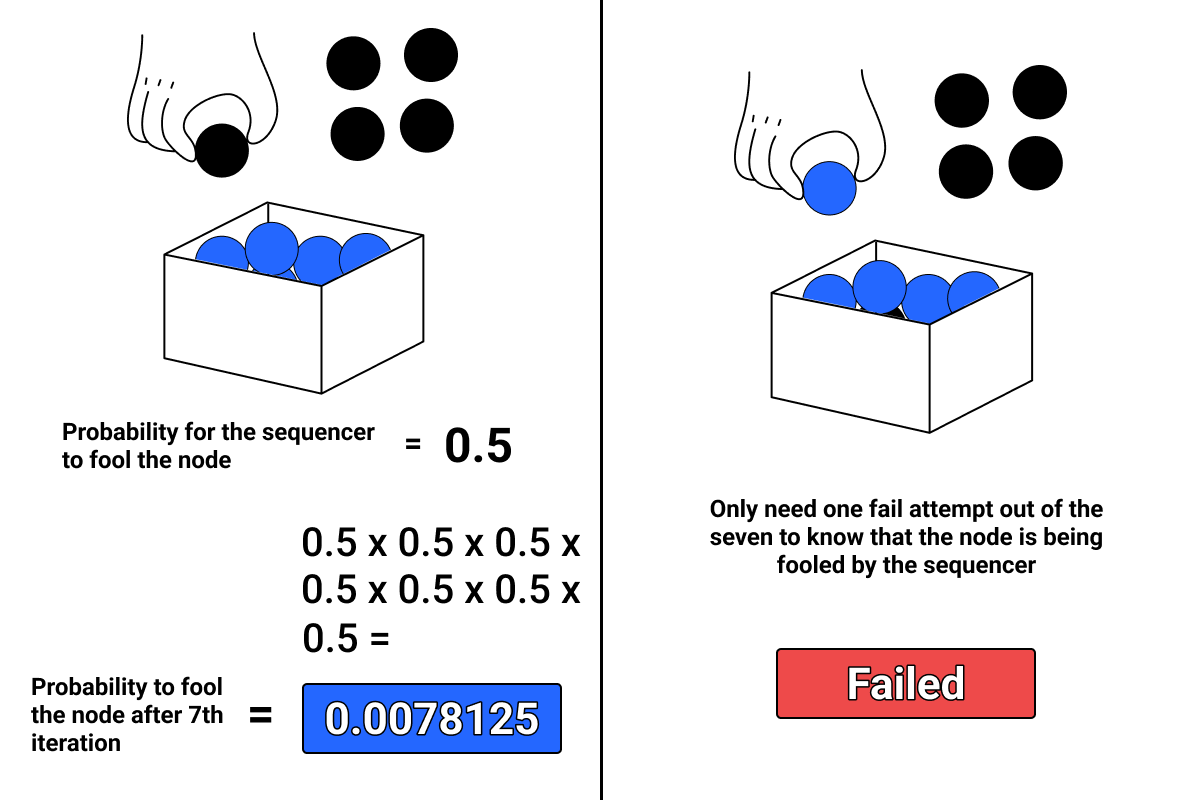 Probability for the sequencer to fool the node = 0.5

0.5 x 0.5 x 0.5 x 0.5 x 0.5 x 0.5 x 0.5 =

Probability to fool the node after 7th iteration = 0.0078125

Only need one fail attempt out of the seven to know that the node is being fooled by the sequencer

Failed